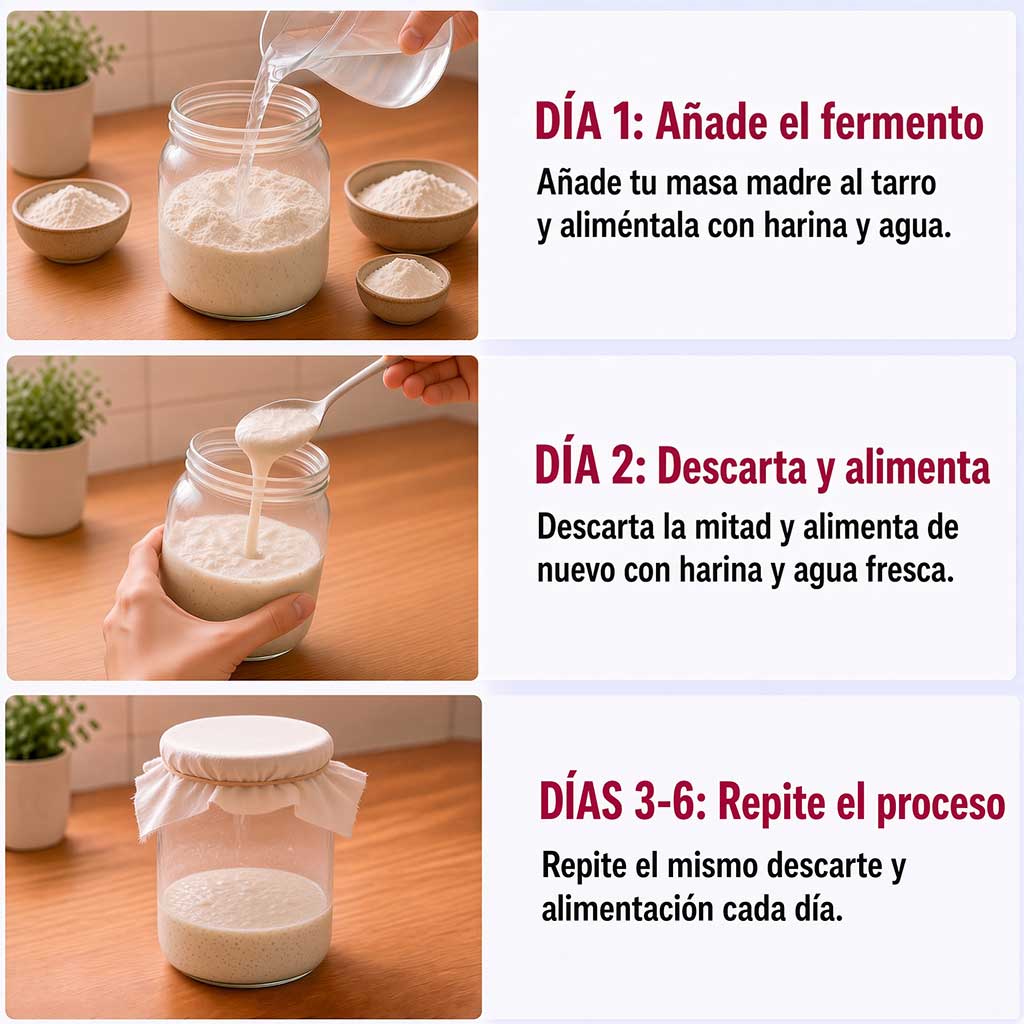 DÍA 1: Añade el fermento

Añade tu masa madre al tarro y aliméntala con harina y agua.

DÍA 2: Descarta y alimenta

Descarta la mitad y alimenta de nuevo con harina y agua fresca.

DÍAS 3-6: Repite el proceso

Repite el mismo descarte y alimentación cada día.